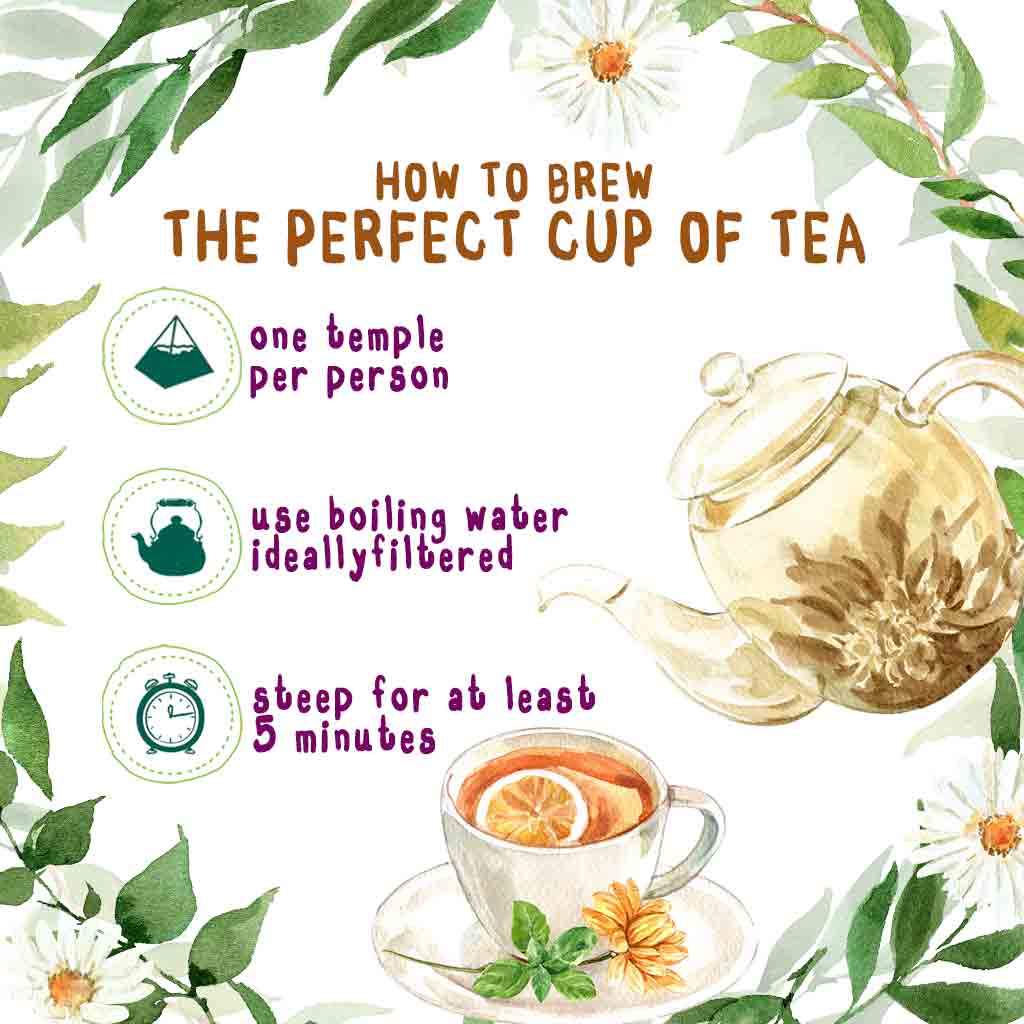 HOW TO BREW
THE PERFECT CUP OF TEA

one temple per person

use boiling water ideallyfiltered

steep for at least 5 minutes